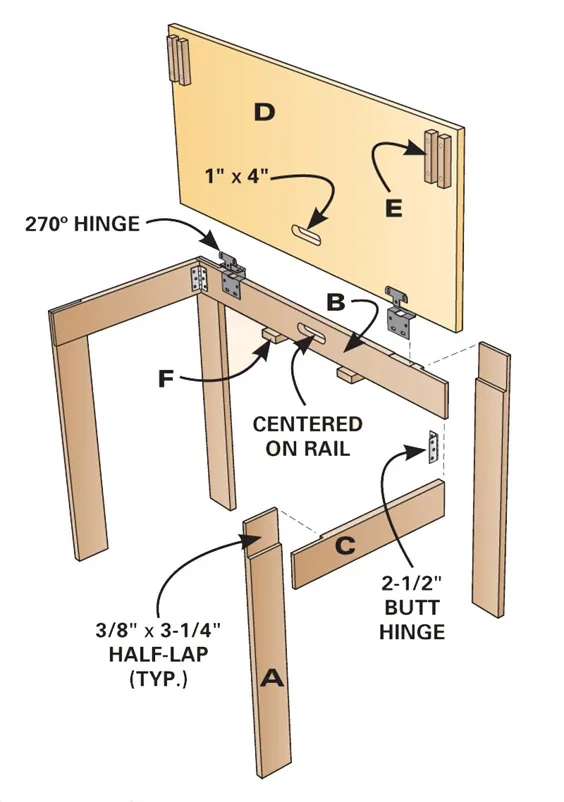 D

1" x 4"

E

270° HINGE

B

F

CENTERED ON RAIL

C

2-1/2" BUTT HINGE

3/8" x 3-1/4" HALF-LAP (TYP.)

A